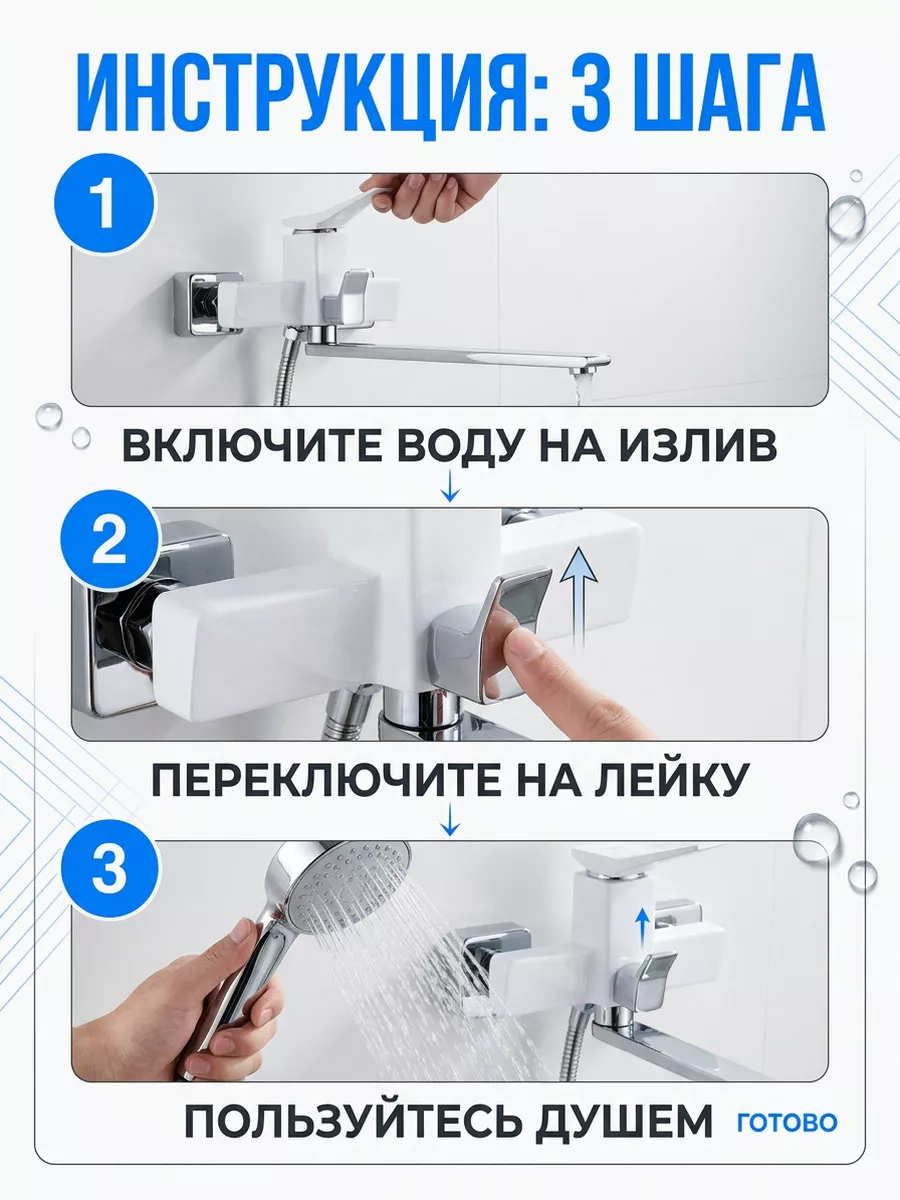 ИНСТРУКЦИЯ: 3 ШАГА

1

ВКЛЮЧИТЕ ВОДУ НА ИЗЛИВ

2

ПЕРЕКЛЮЧИТЕ НА ЛЕЙКУ

3

ПОЛЬЗУЙТЕСЬ ДУШЕМ ГОТОВО